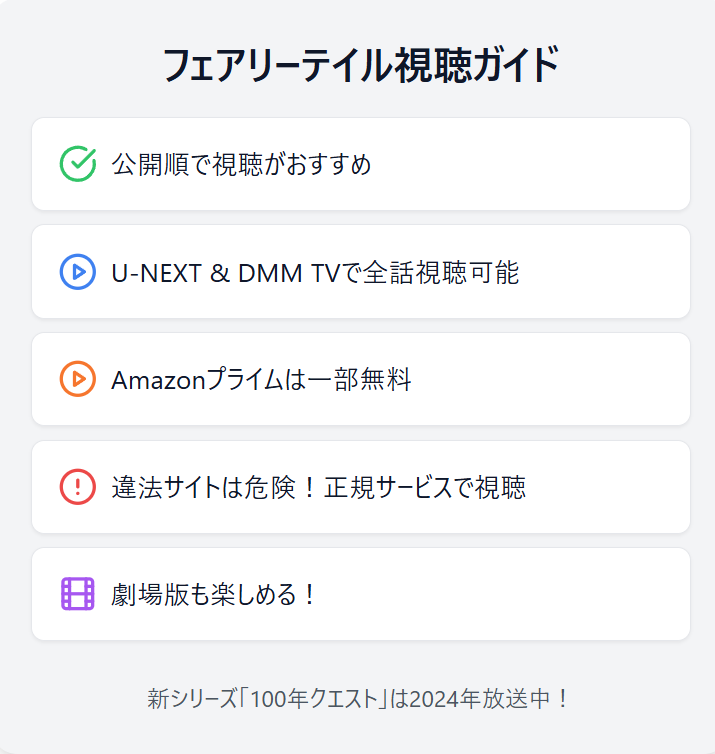 フェアリーテイル視聴ガイド

公開順で視聴がおすすめ

U-NEXT & DMM TVで全話視聴可能

Amazonプライムは一部無料

違法サイトは危険！正規サービスで視聴

劇場版も楽しめる！

新シリーズ「100年クエスト」は2024年放送中！