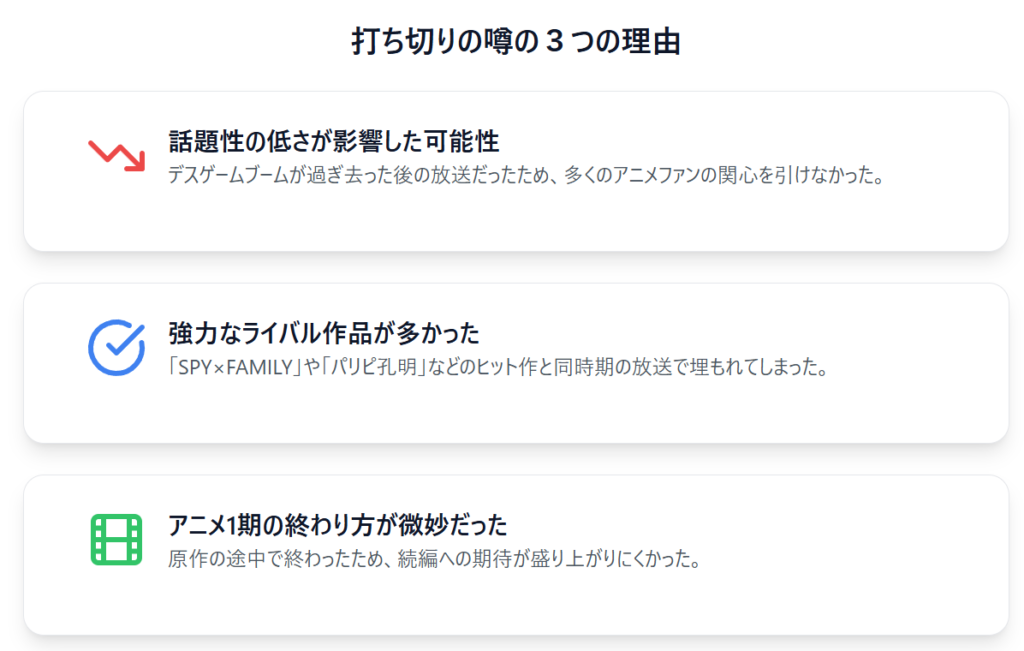 打ち切りの噂の3つの理由

話題性の低さが影響した可能性
デスゲームブームが過ぎ去った後の放送だったため、多くのアニメファンの関心を引けなかった。

強力なライバル作品が多かった
「SPY×FAMILY」や「パリピ孔明」などのヒット作と同時期の放送で埋もれてしまった。

アニメ1期の終わり方が微妙だった
原作の途中で終わったため、続編への期待が盛り上がりにくかった。